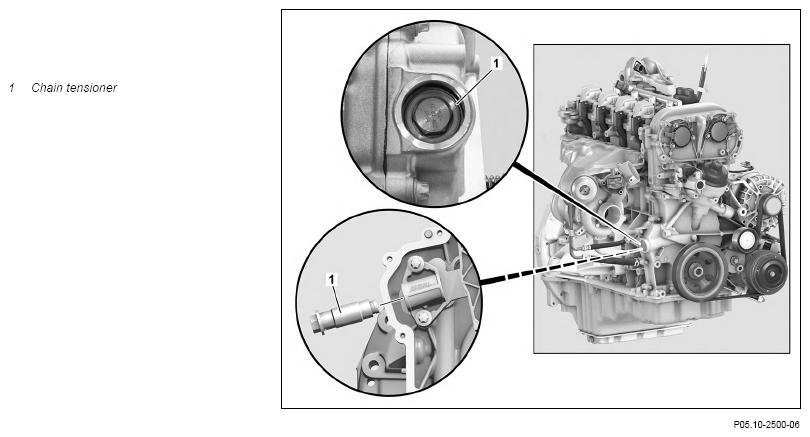 1 Chain tensioner

1

1

P05.10-2500-06