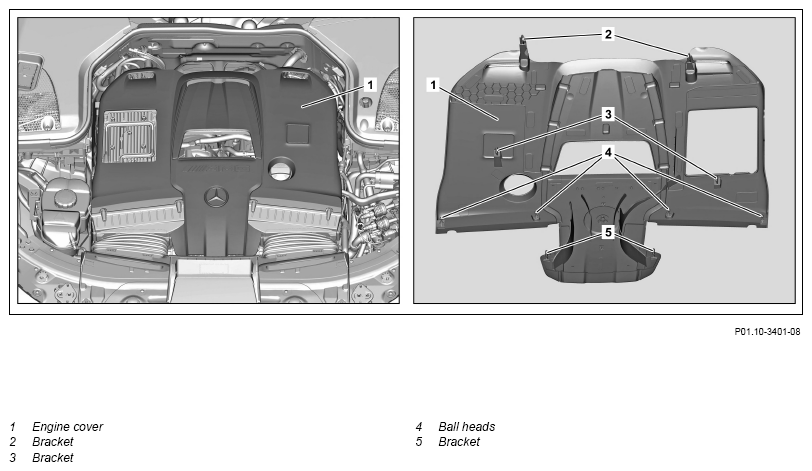 1

2

1

3

4

5

P01.10-3401-08

1 Engine cover
2 Bracket
3 Bracket

4 Ball heads
5 Bracket