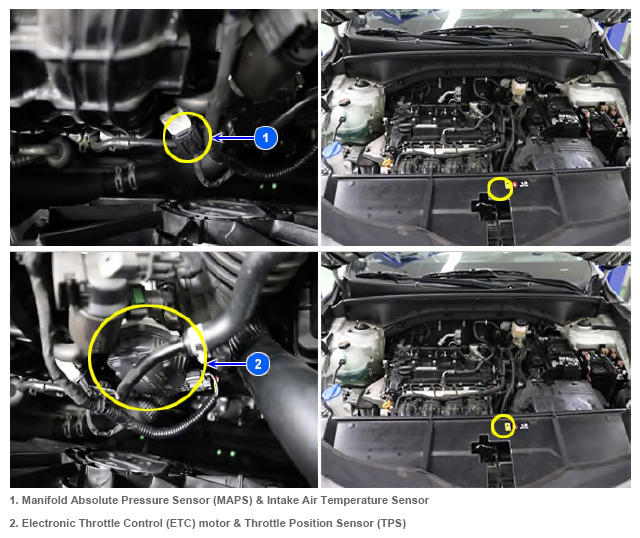 1

2

1. Manifold Absolute Pressure Sensor (MAPS) & Intake Air Temperature Sensor

2. Electronic Throttle Control (ETC) motor & Throttle Position Sensor (TPS)