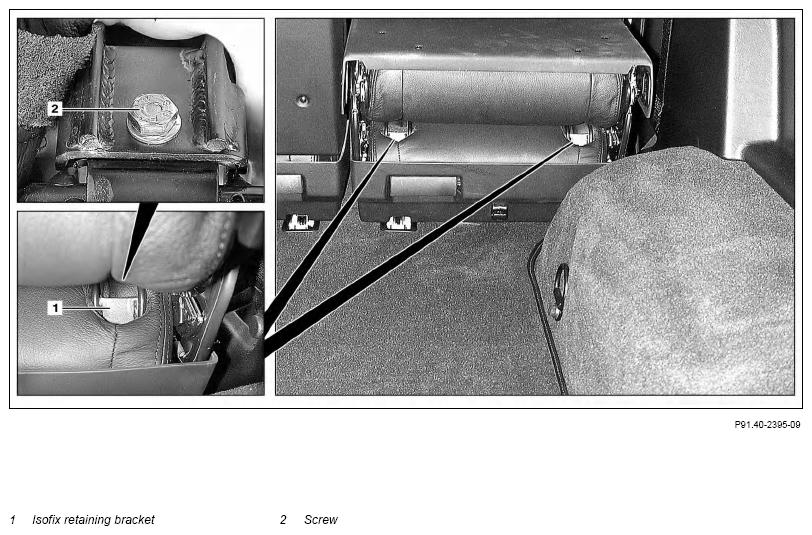 2

1

P91.40-2395-09

1 Isofix retaining bracket

2 Screw