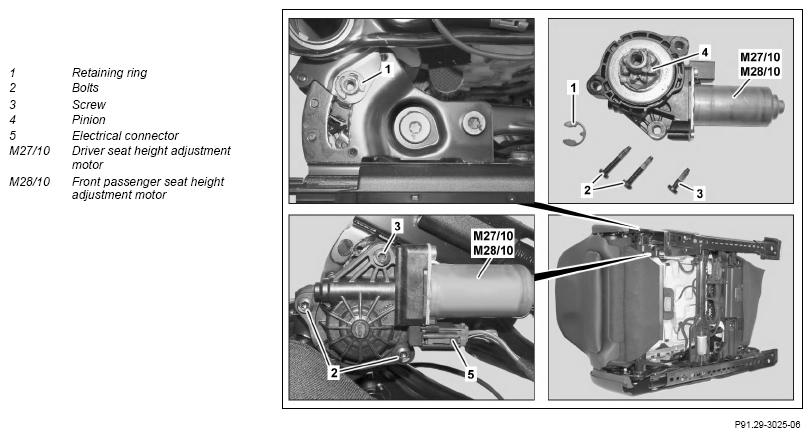 1 Retaining ring
2 Bolts
3 Screw
4 Pinion
5 Electrical connector
M27/10 Driver seat height adjustment motor
M28/10 Front passenger seat height adjustment motor

1

4
M27/10
M28/10

1

2
3

3
M27/10
M28/10

2
5

P91.29-3025-06