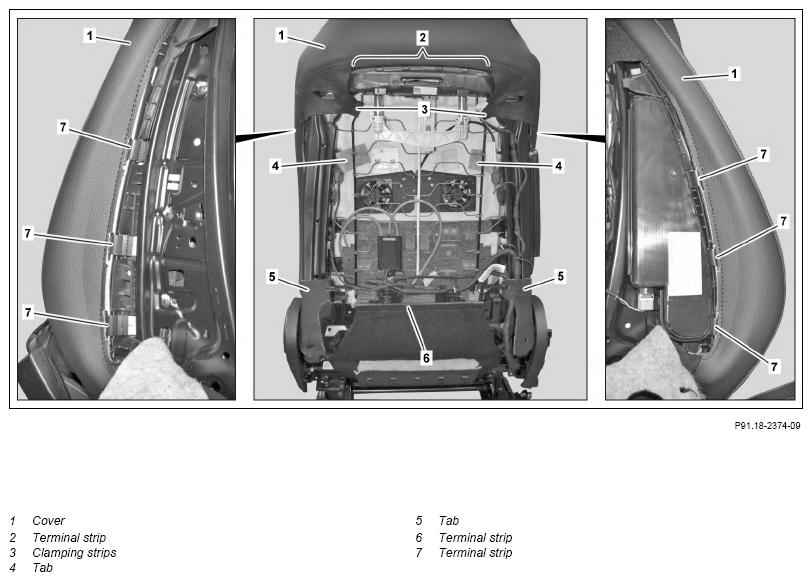 1
7
7
7
1
2
3
4
4
5
5
6
1
7
7
7

P91.18-2374-09

1 Cover
2 Terminal strip
3 Clamping strips
4 Tab

5 Tab
6 Terminal strip
7 Terminal strip