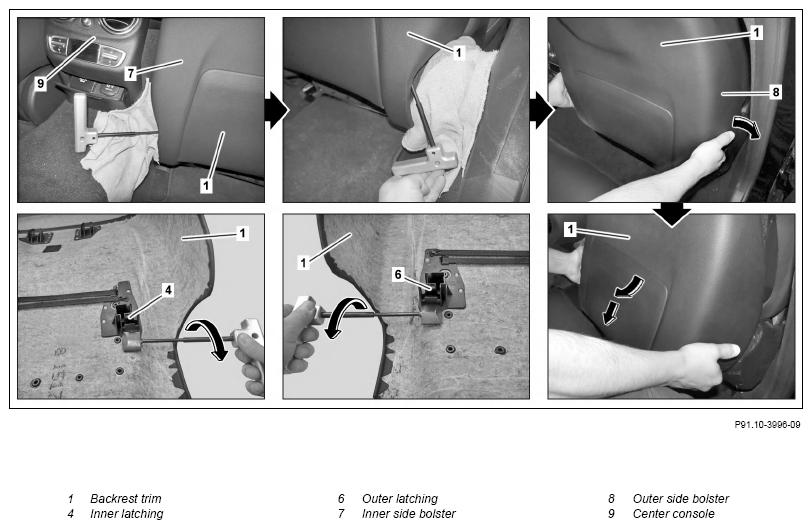 9

7

1

1

1

8

1

4

1

6

1

P91.10-3996-09

1 Backrest trim
4 Inner latching

6 Outer latching
7 Inner side bolster

8 Outer side bolster
9 Center console