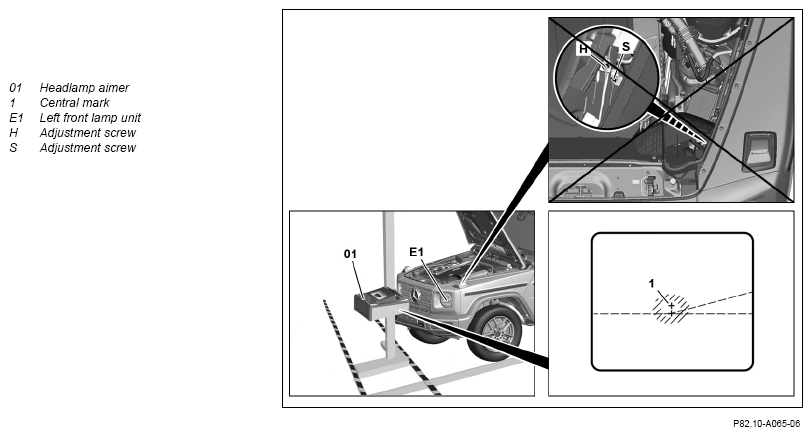 01 Headlamp aimer
1 Central mark
E1 Left front lamp unit
H Adjustment screw
S Adjustment screw

H
S
01
E1
1

P82.10-A065-06