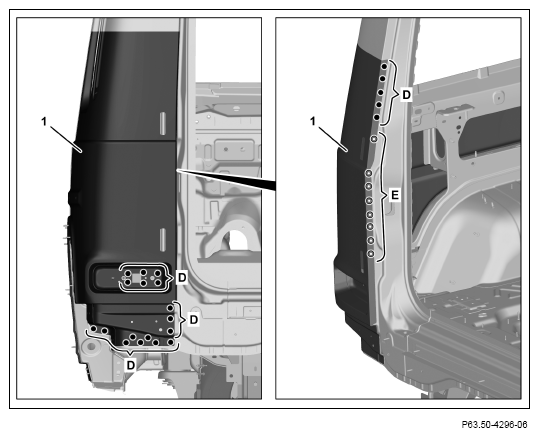 1
D
D
D
1
D
E
P63.50-4296-06