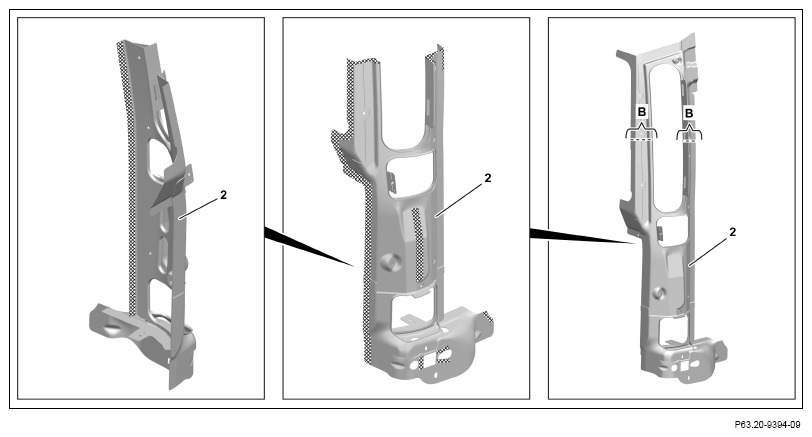 2

2

B

B

2

P63.20-9394-09