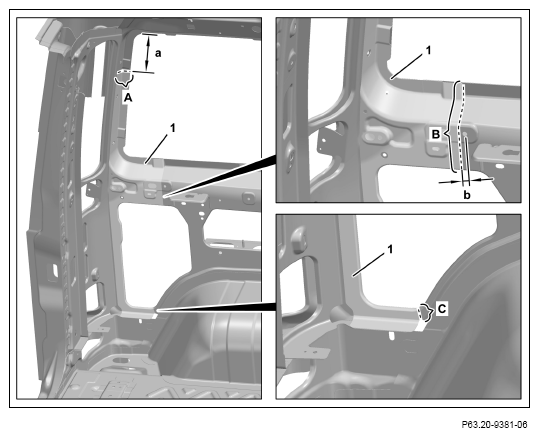 a
A
1
1
B
b
1
C
P63.20-9381-06