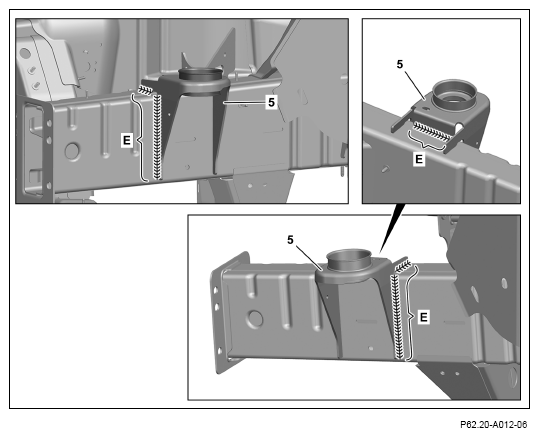 5
E
5
E
5
E
P62.20-A012-06