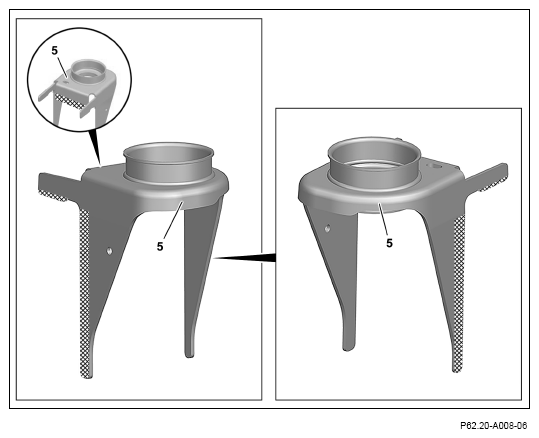 5

5

5

P62.20-A008-06