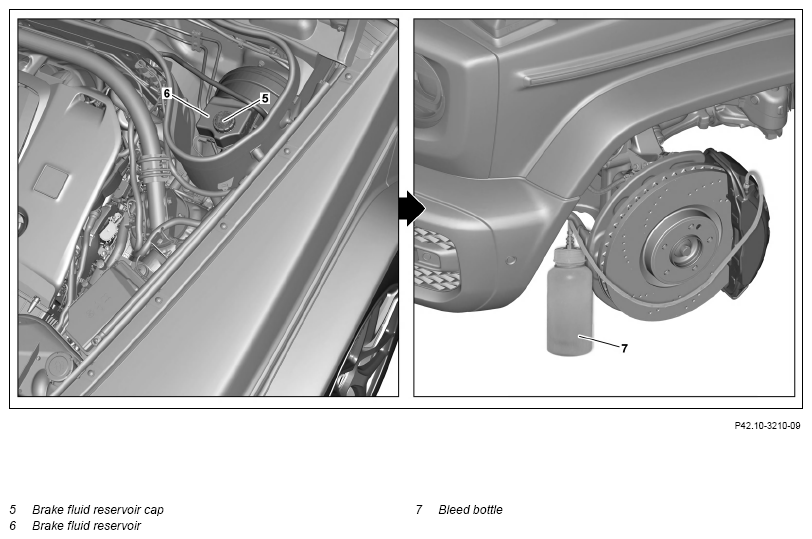 6

5

7

P42.10-3210-09

5 Brake fluid reservoir cap
6 Brake fluid reservoir

7 Bleed bottle