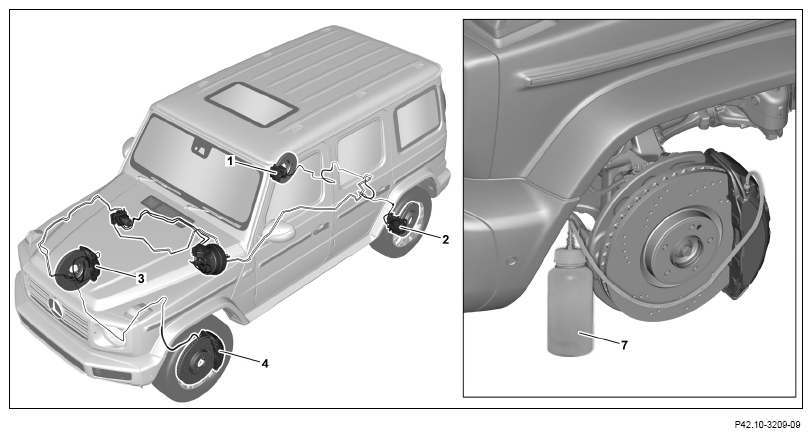 1
2
3
4
7
P42.10-3209-09