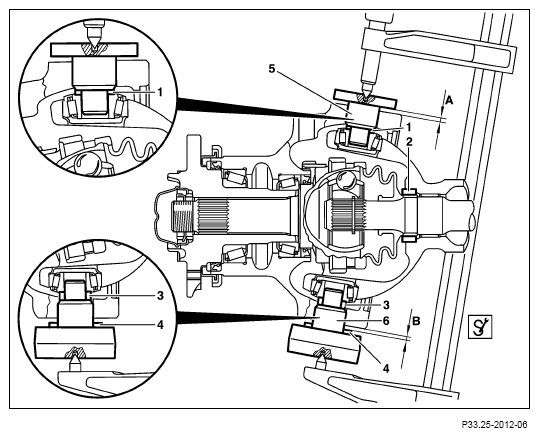 1
5
A
1
2
3
4
3
6
B
4
P33.25-2012-06