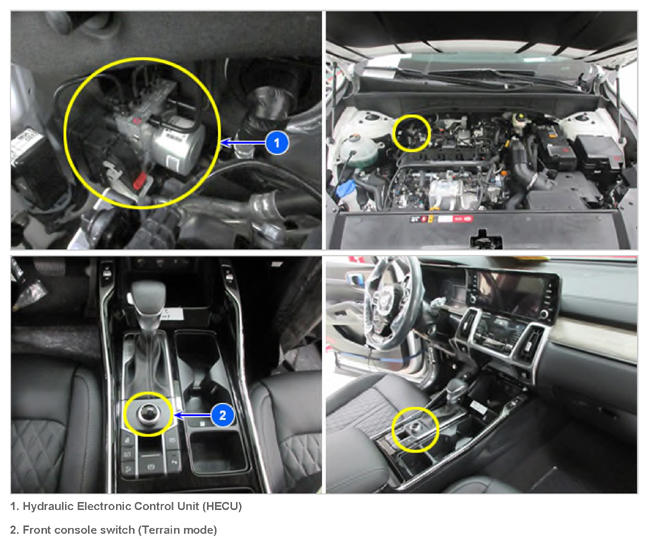 1

2

1. Hydraulic Electronic Control Unit (HECU)

2. Front console switch (Terrain mode)