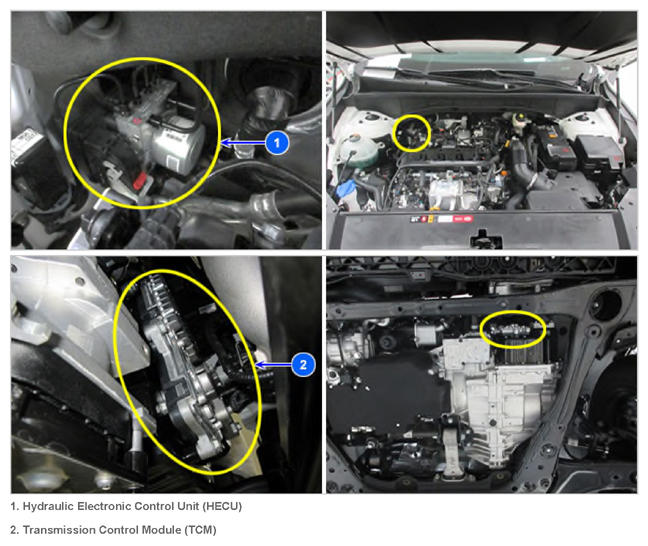 1

2

1. Hydraulic Electronic Control Unit (HECU)

2. Transmission Control Module (TCM)