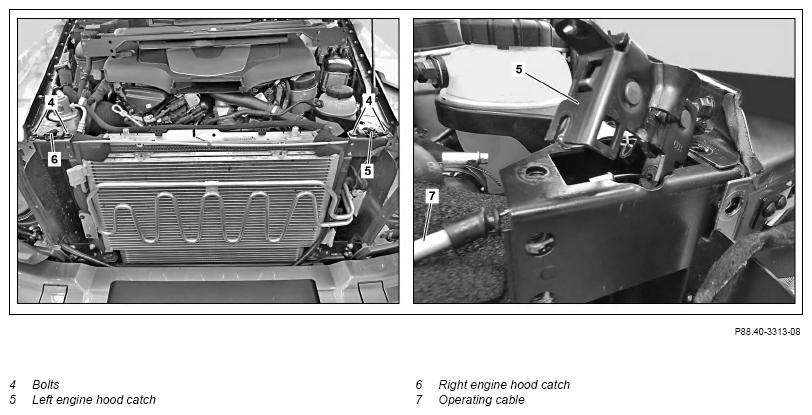 4
4
6
5
5
7

P88.40-3313-08

4 Bolts
5 Left engine hood catch

6 Right engine hood catch
7 Operating cable