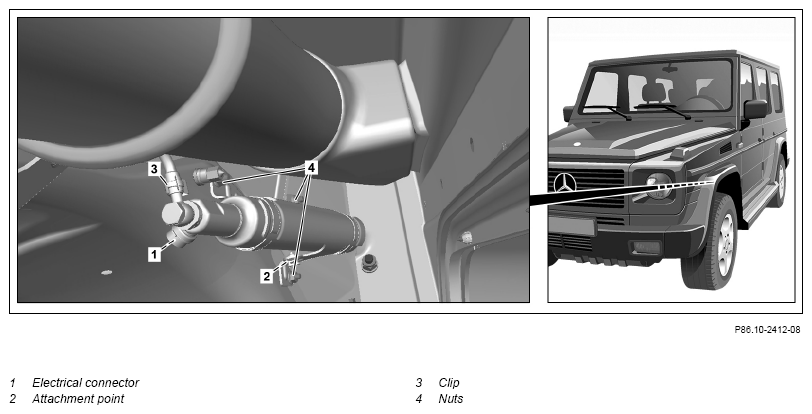 3
4
1
2

P86.10-2412-08

1 Electrical connector
2 Attachment point

3 Clip
4 Nuts