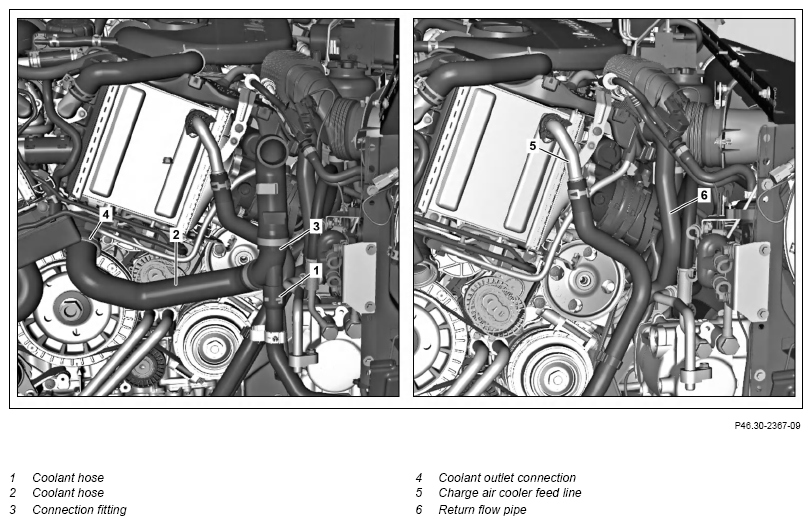 4
2
3
1

5
6

P46.30-2367-09

1 Coolant hose
2 Coolant hose
3 Connection fitting

4 Coolant outlet connection
5 Charge air cooler feed line
6 Return flow pipe