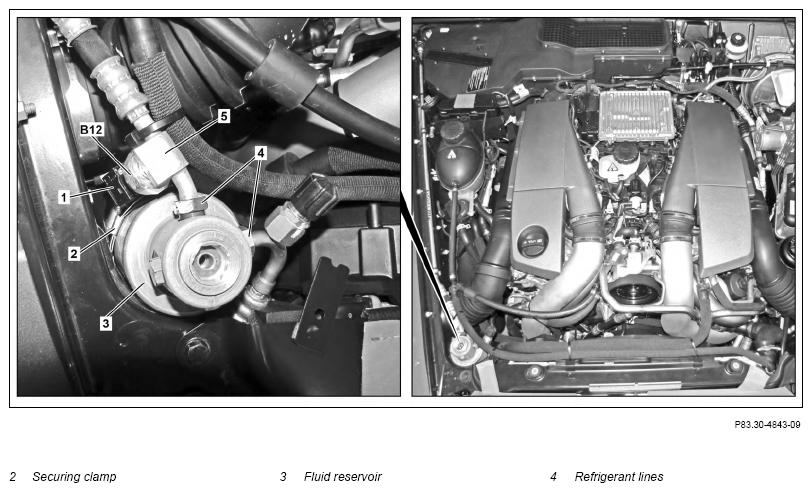 B12
5
4
1
2
3

P83.30-4843-09

2 Securing clamp

3 Fluid reservoir

4 Refrigerant lines