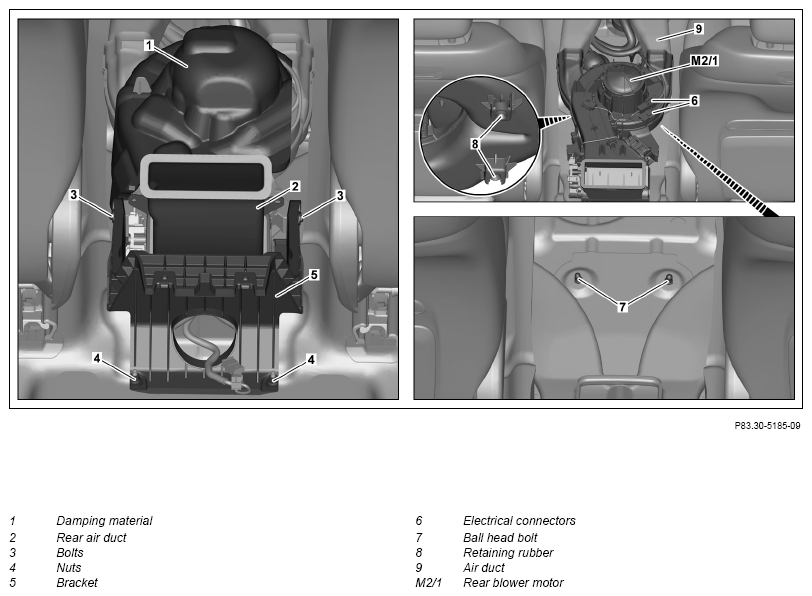 1
3
2
3
5
4
4
9
M2/1
6
8
7

P83.30-5185-09

1 Damping material
2 Rear air duct
3 Bolts
4 Nuts
5 Bracket

6 Electrical connectors
7 Ball head bolt
8 Retaining rubber
9 Air duct
M2/1 Rear blower motor