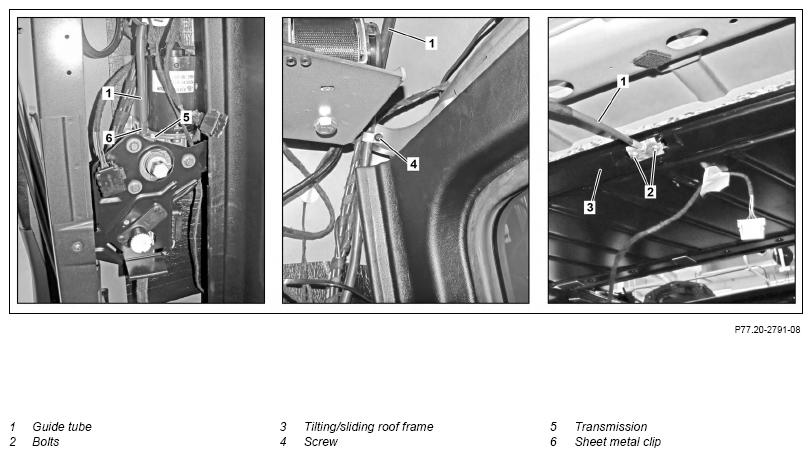 1

5

6

1

4

1

2

3

P77.20-2791-08

1 Guide tube
2 Bolts

3 Tilting/sliding roof frame
4 Screw

5 Transmission
6 Sheet metal clip