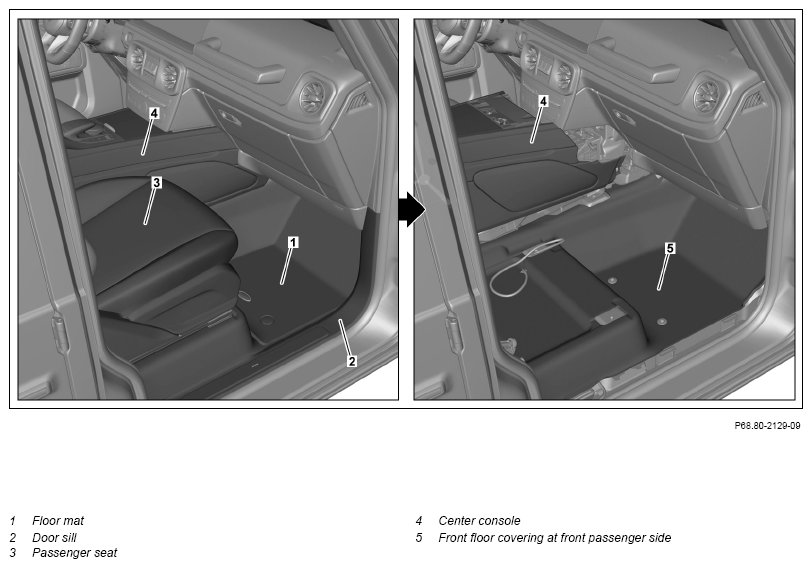 4
3
1
2
4
5

P68.80-2129-09

1 Floor mat
2 Door sill
3 Passenger seat

4 Center console
5 Front floor covering at front passenger side