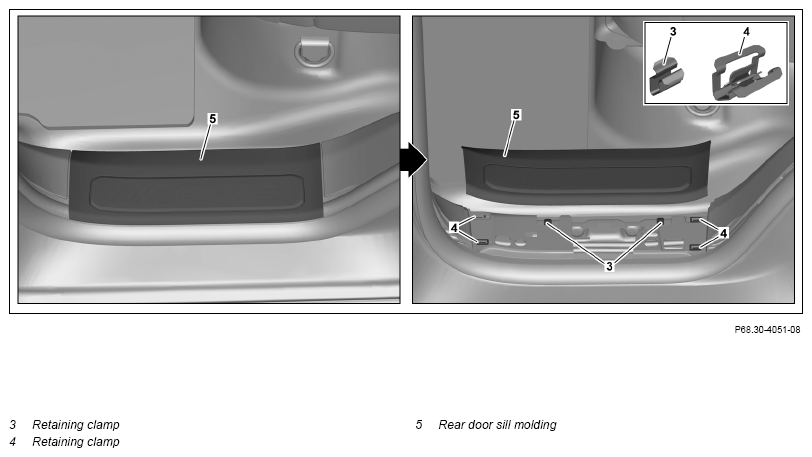 5

3

4

5

4

4

3

P68.30-4051-08

3 Retaining clamp
4 Retaining clamp

5 Rear door sill molding