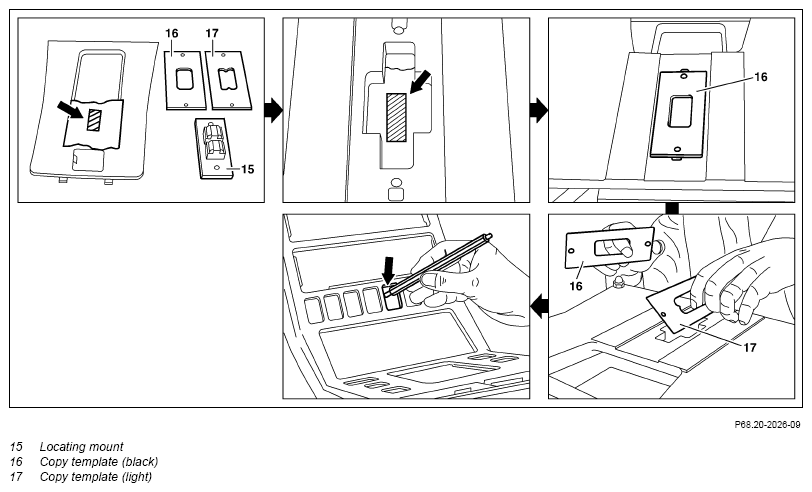 16
17
15
16
16
17
P68.20-2026-09

15 Locating mount
16 Copy template (black)
17 Copy template (light)