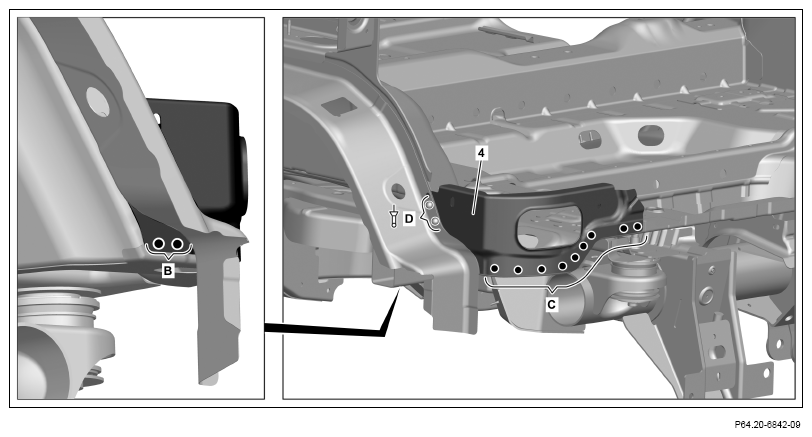 B

4

D

C

P64.20-6842-09