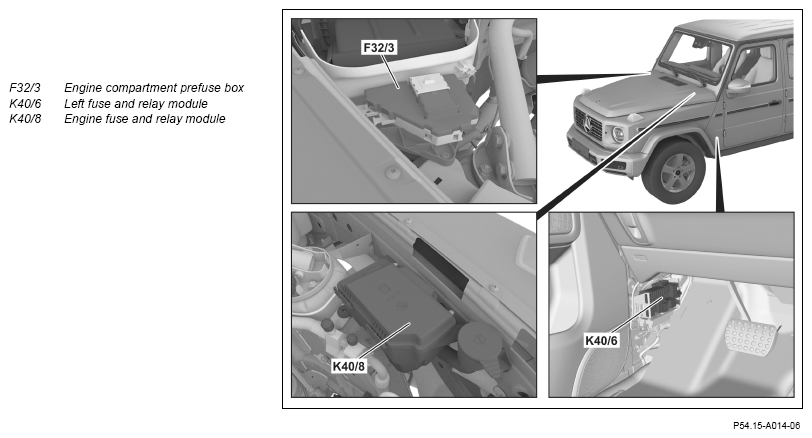 F32/3 Engine compartment prefuse box
K40/6 Left fuse and relay module
K40/8 Engine fuse and relay module

F32/3

K40/8

K40/6

P54.15-A014-06