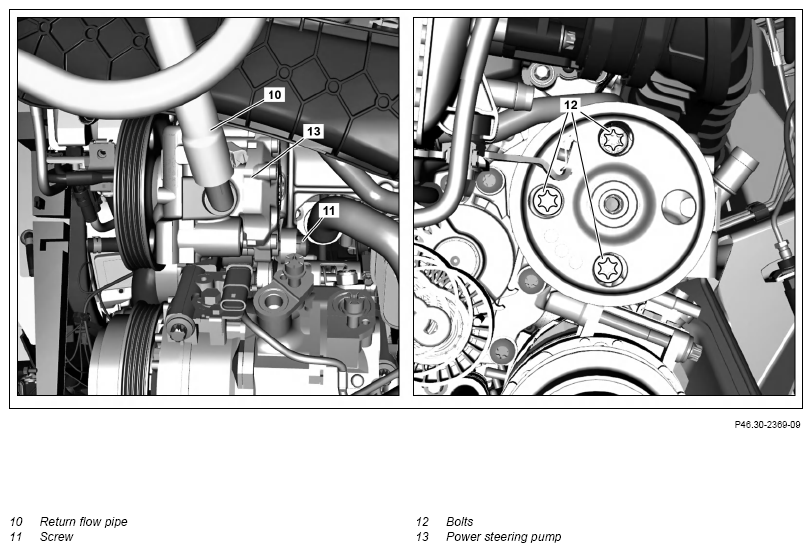 10
13
11
12

P46.30-2369-09

10 Return flow pipe
11 Screw

12 Bolts
13 Power steering pump