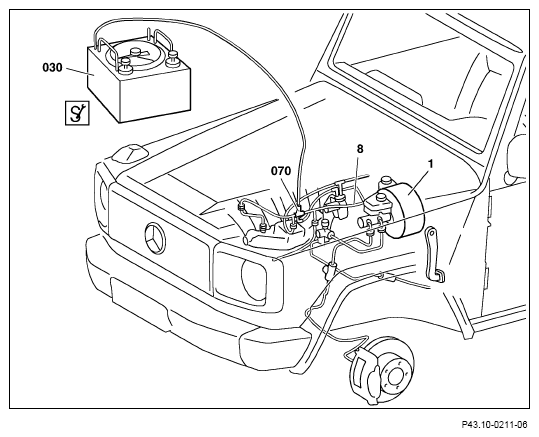 030
070
8
1
P43.10-0211-06