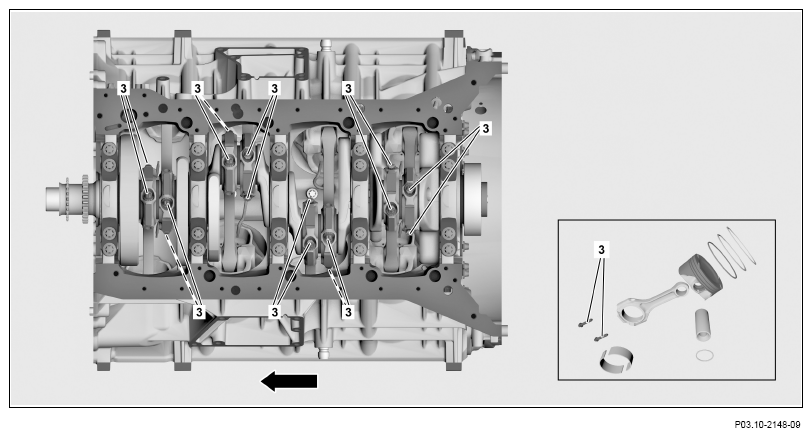 3
3
3
3
3
3
3
3
3
P03.10-2148-09