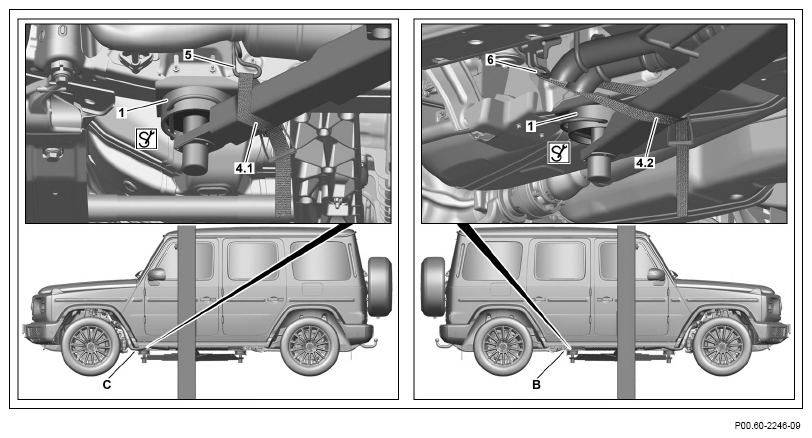 5
1
4.1
C
6
1
4.2
B
P00.60-2246-09