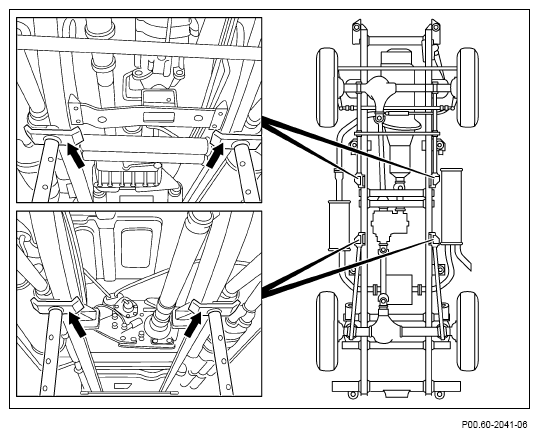 P00.60-2041-06