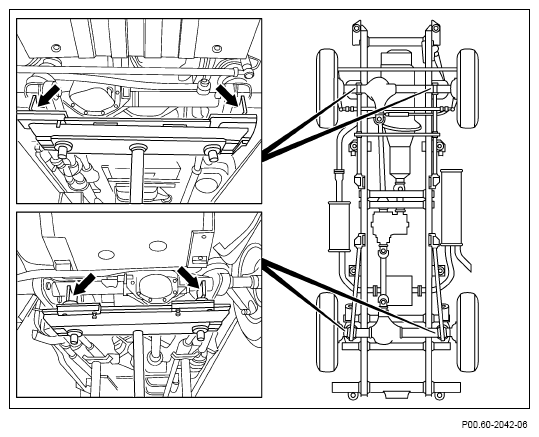 P00.60-2042-06