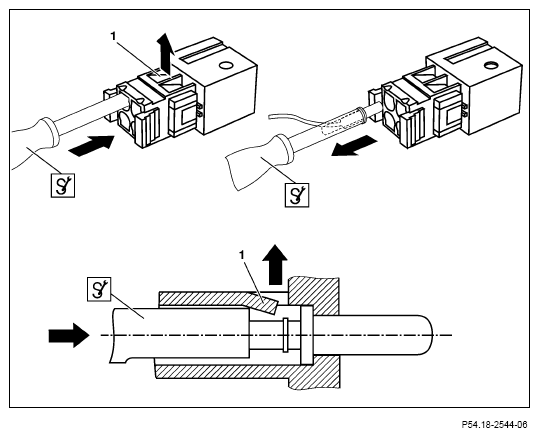 1

1

P54.18-2544-06