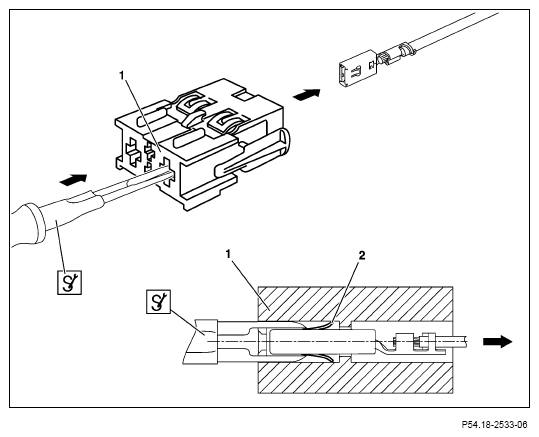 1

1

2

P54.18-2533-06