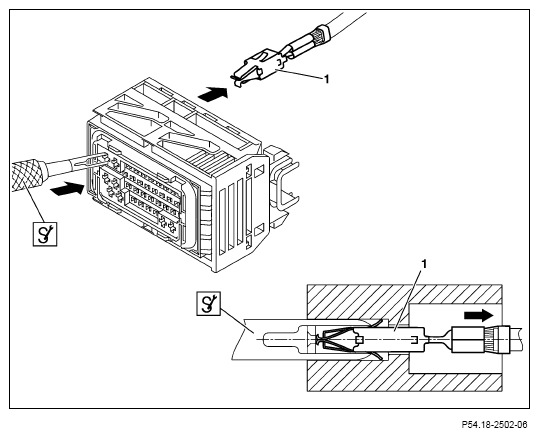 1

1

P54.18-2502-06