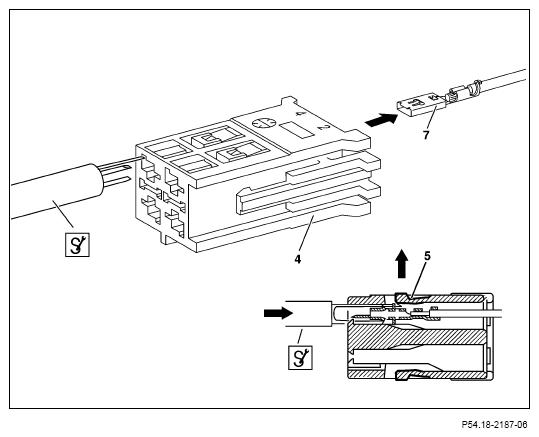 4
2
7
4
5
P54.18-2187-06