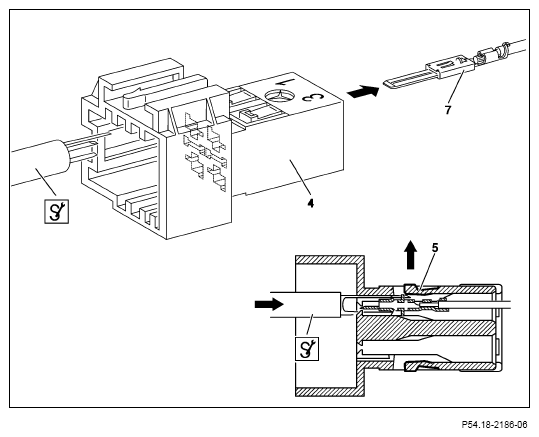 1
3
7
4
5
P54.18-2186-06