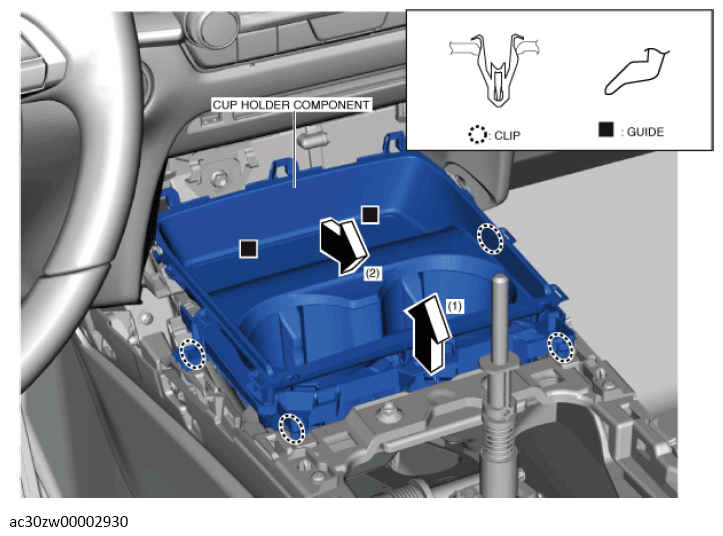 : CLIP

: GUIDE

CUP HOLDER COMPONENT

(2)

(1)

ac30zw00002930