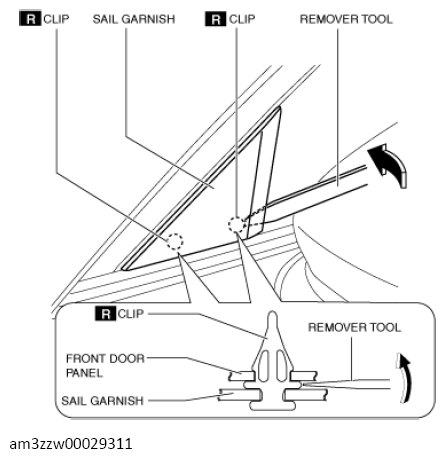 R CLIP
SAIL GARNISH
R CLIP
REMOVER TOOL

R CLIP
REMOVER TOOL
FRONT DOOR PANEL
SAIL GARNISH

am3zzw00029311