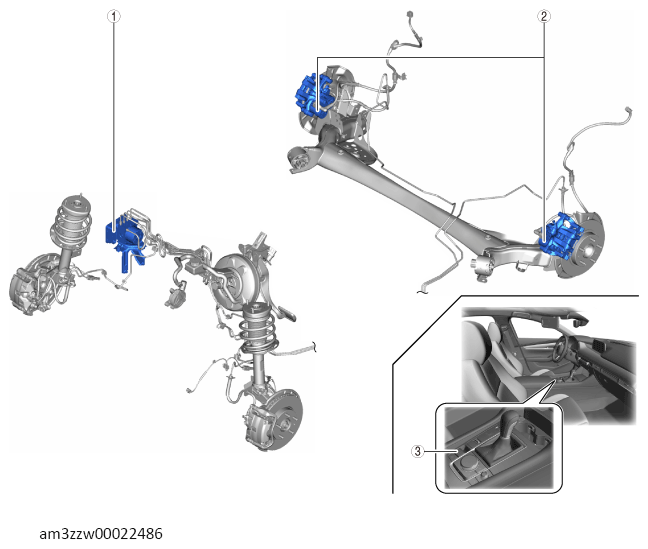 1
2
3
am3zzw00022486