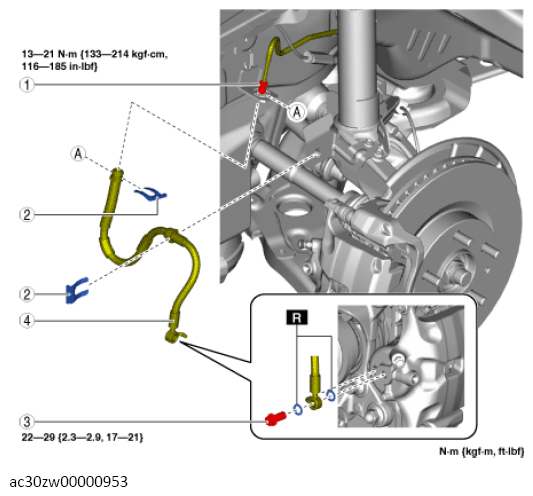 13—21 N·m {133—214 kgf·cm, 116—185 in·lbf}

1

A

A

2

2

4

R

3

22—29 {2.3—2.9, 17—21}

N·m {kgf·m, ft·lbf}

ac30zw00000953