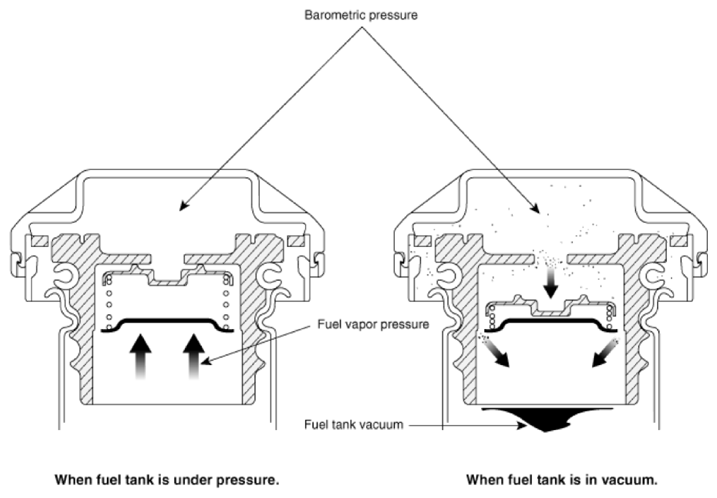 Barometric pressure

Fuel vapor pressure

Fuel tank vacuum

When fuel tank is under pressure.

When fuel tank is in vacuum.