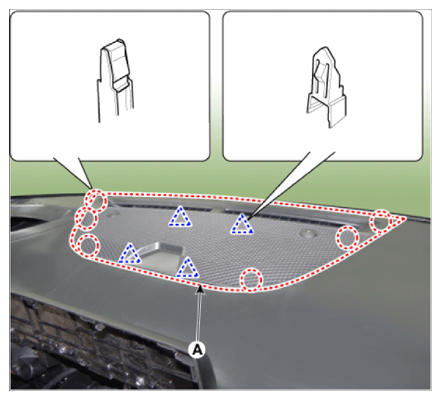 A