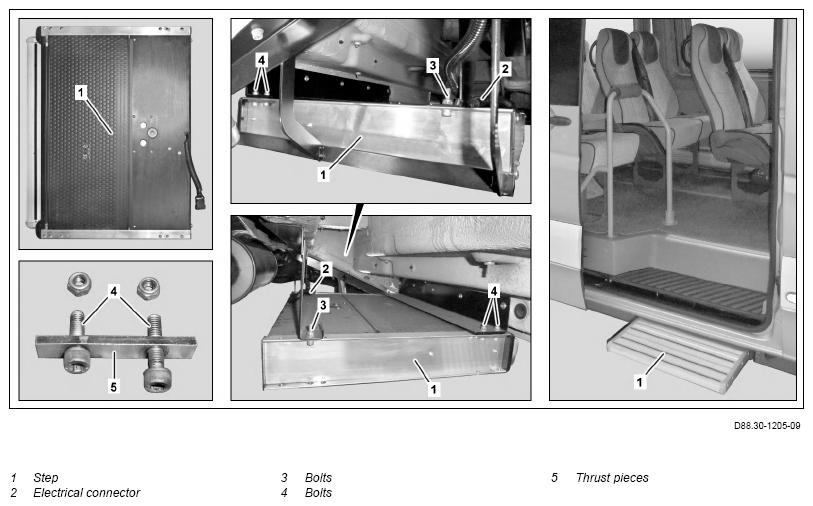 1

4

5

4

3

2

1

2

3

4

1

1

D88.30-1205-09

1 Step
2 Electrical connector

3 Bolts
4 Bolts

5 Thrust pieces