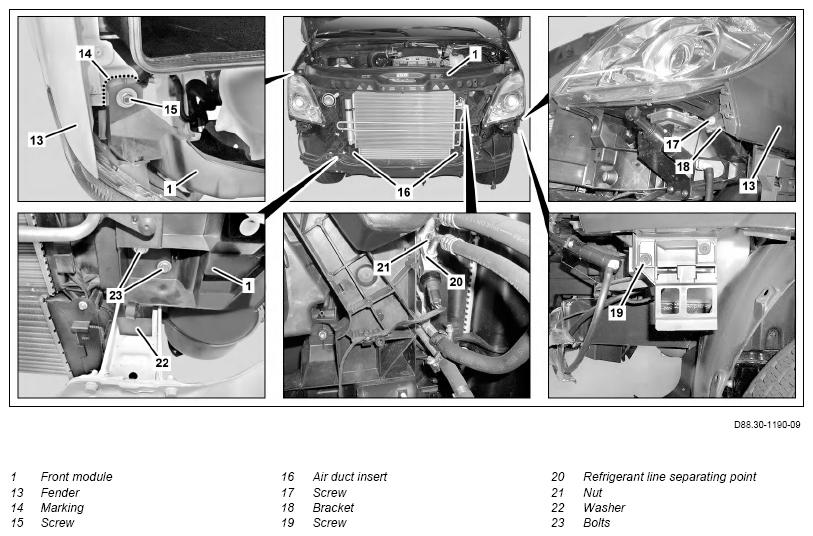 14
15
13
1

1
16

17
18
13

23
1
22

21
20

19

D88.30-1190-09

1 Front module
13 Fender
14 Marking
15 Screw

16 Air duct insert
17 Screw
18 Bracket
19 Screw

20 Refrigerant line separating point
21 Nut
22 Washer
23 Bolts