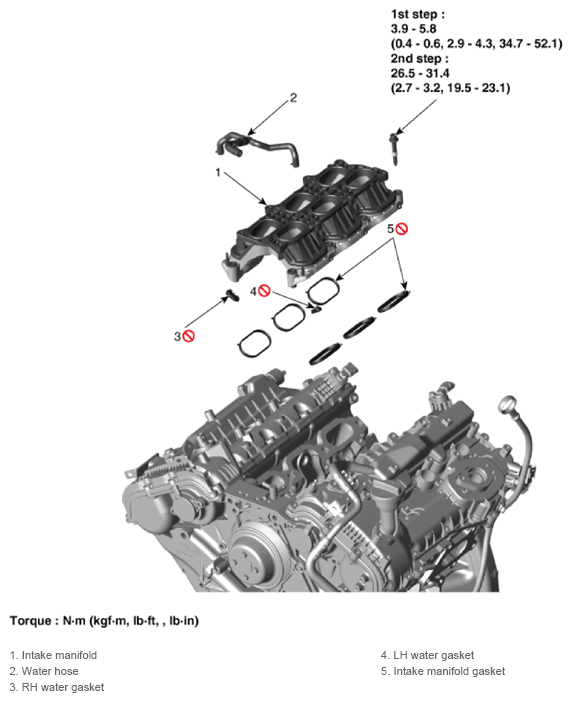 1st step :
3.9 - 5.8
(0.4 - 0.6, 2.9 - 4.3, 34.7 - 52.1)
2nd step :
26.5 - 31.4
(2.7 - 3.2, 19.5 - 23.1)

2

1

5

4

3

Torque : N·m (kgf·m, lb·ft, , lb·in)

1. Intake manifold
2. Water hose
3. RH water gasket

4. LH water gasket
5. Intake manifold gasket