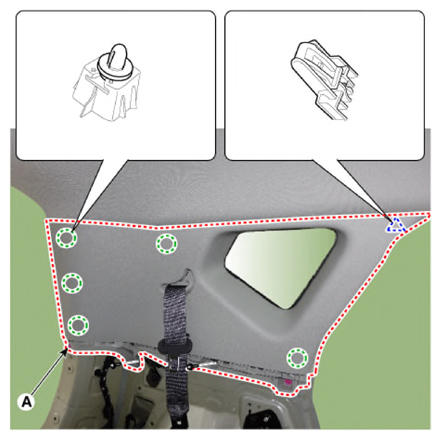 A